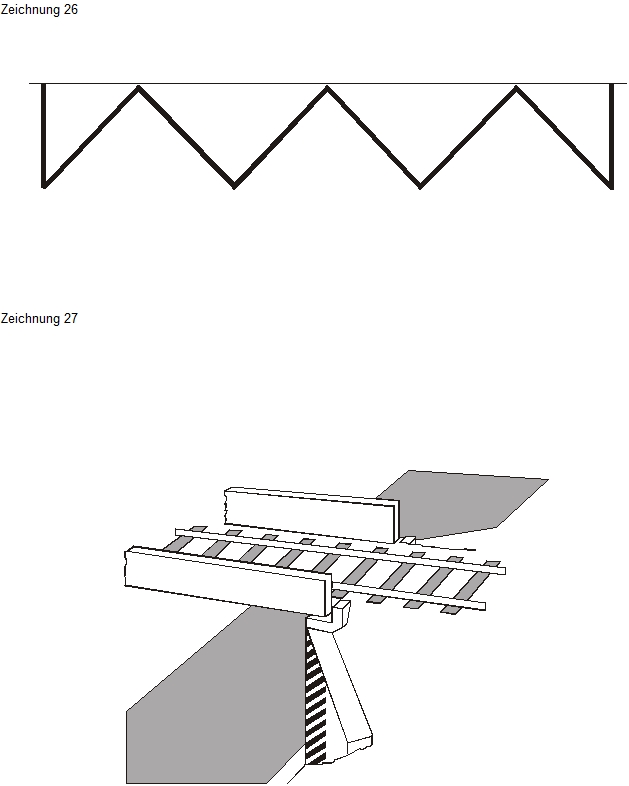 Zeichnung 26

Zeichnung 27